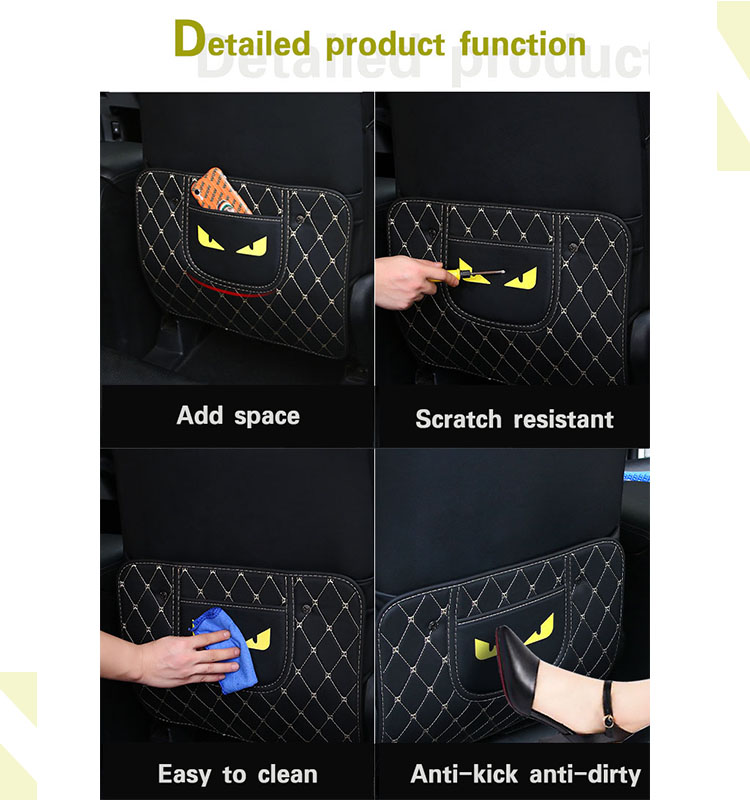 Detailed product function
Detailed product

Add space

Scratch resistant

Easy to clean

Anti-kick anti-dirty