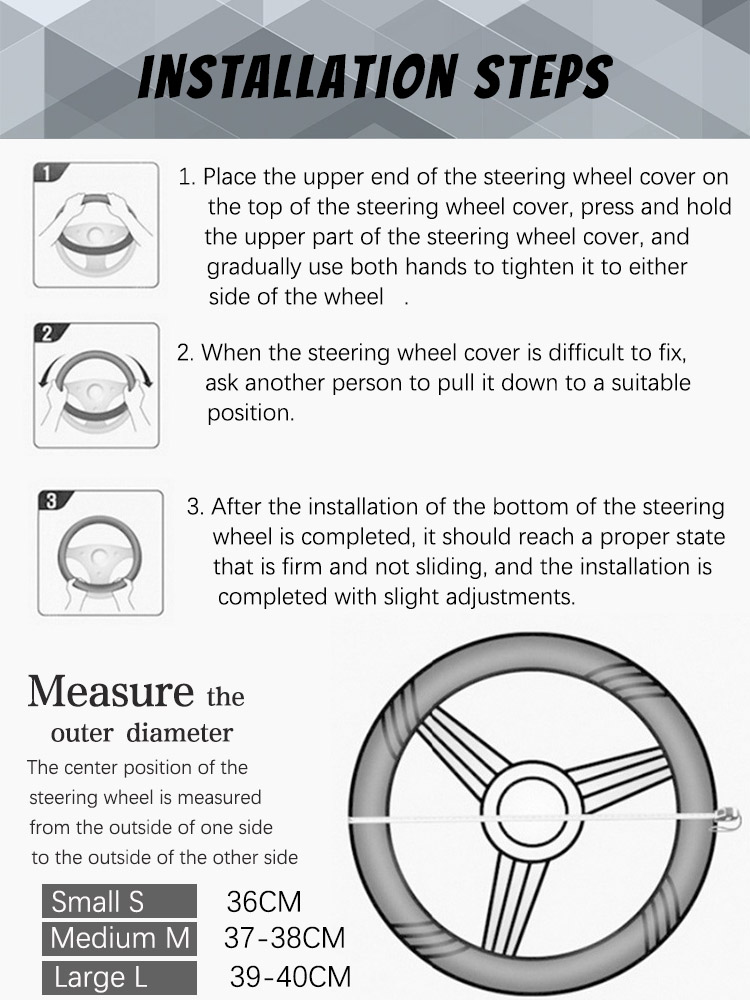 INSTALLATION STEPS

1

1. Place the upper end of the steering wheel cover on the top of the steering wheel cover, press and hold the upper part of the steering wheel cover, and gradually use both hands to tighten it to either side of the wheel .

2

2. When the steering wheel cover is difficult to fix, ask another person to pull it down to a suitable position.

3

3. After the installation of the bottom of the steering wheel is completed, it should reach a proper state that is firm and not sliding, and the installation is completed with slight adjustments.

Measure the outer diameter

The center position of the steering wheel is measured from the outside of one side to the outside of the other side

| Small S | 36CM |
|---|---|
| Medium M | 37-38CM |
| Large L | 39-40CM |