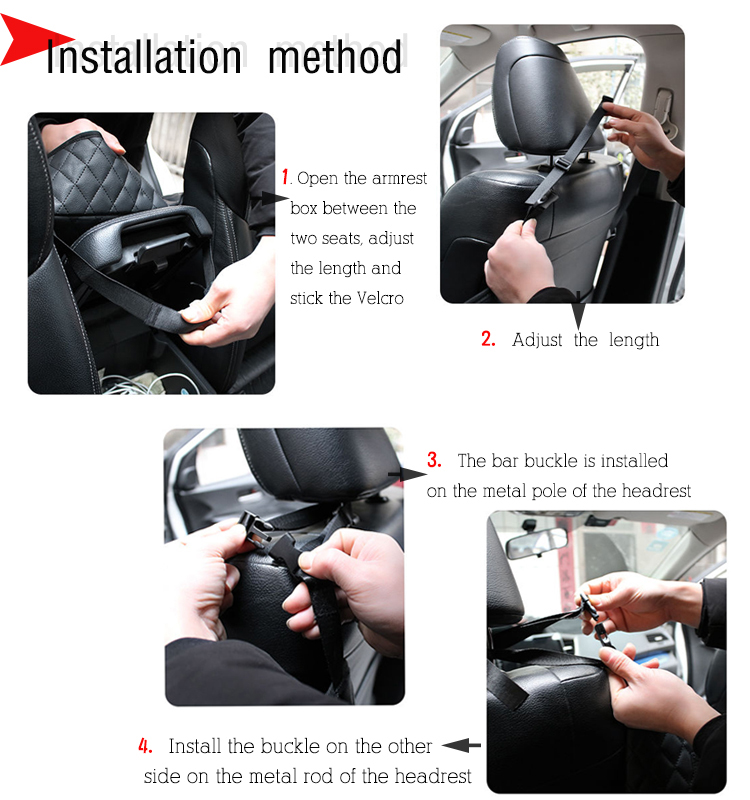 Installation method

1. Open the armrest box between the two seats, adjust the length and stick the Velcro

2. Adjust the length

3. The bar buckle is installed on the metal pole of the headrest

4. Install the buckle on the other side on the metal rod of the headrest