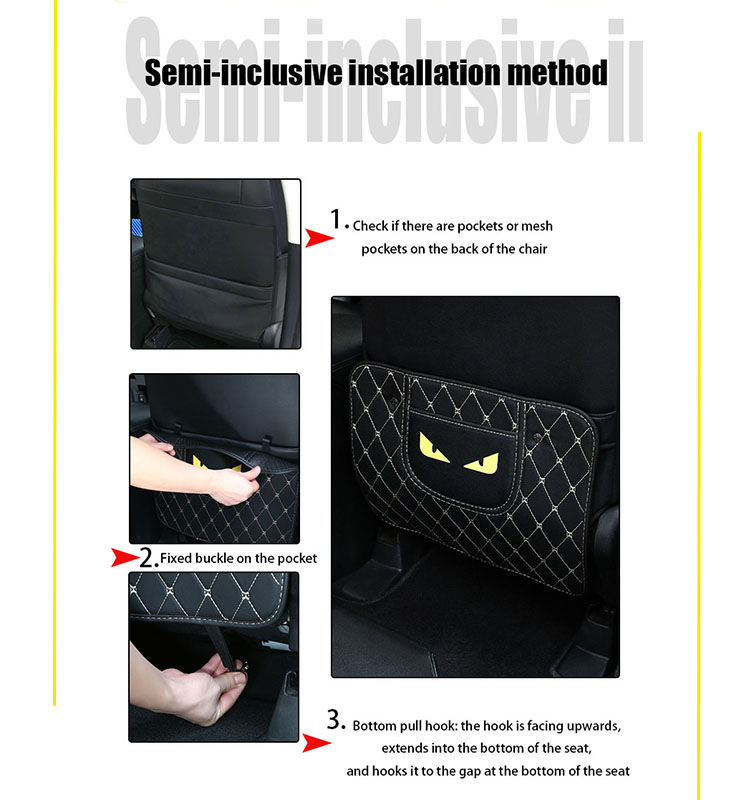 Semi-inclusive ii

Semi-inclusive installation method

1. Check if there are pockets or mesh pockets on the back of the chair

2. Fixed buckle on the pocket

3. Bottom pull hook: the hook is facing upwards, extends into the bottom of the seat, and hooks it to the gap at the bottom of the seat