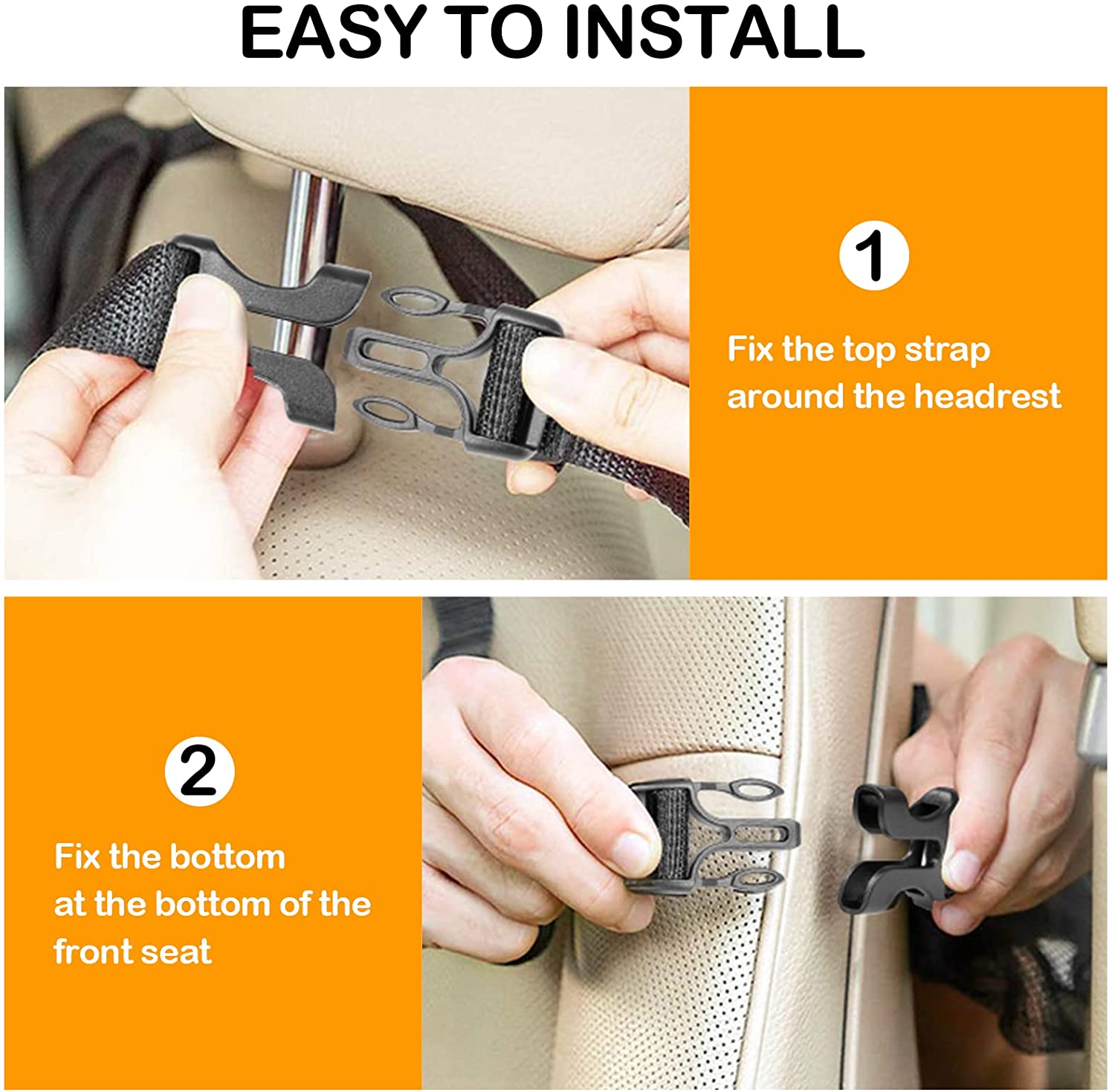 EASY TO INSTALL

1

Fix the top strap around the headrest

2

Fix the bottom at the bottom of the front seat