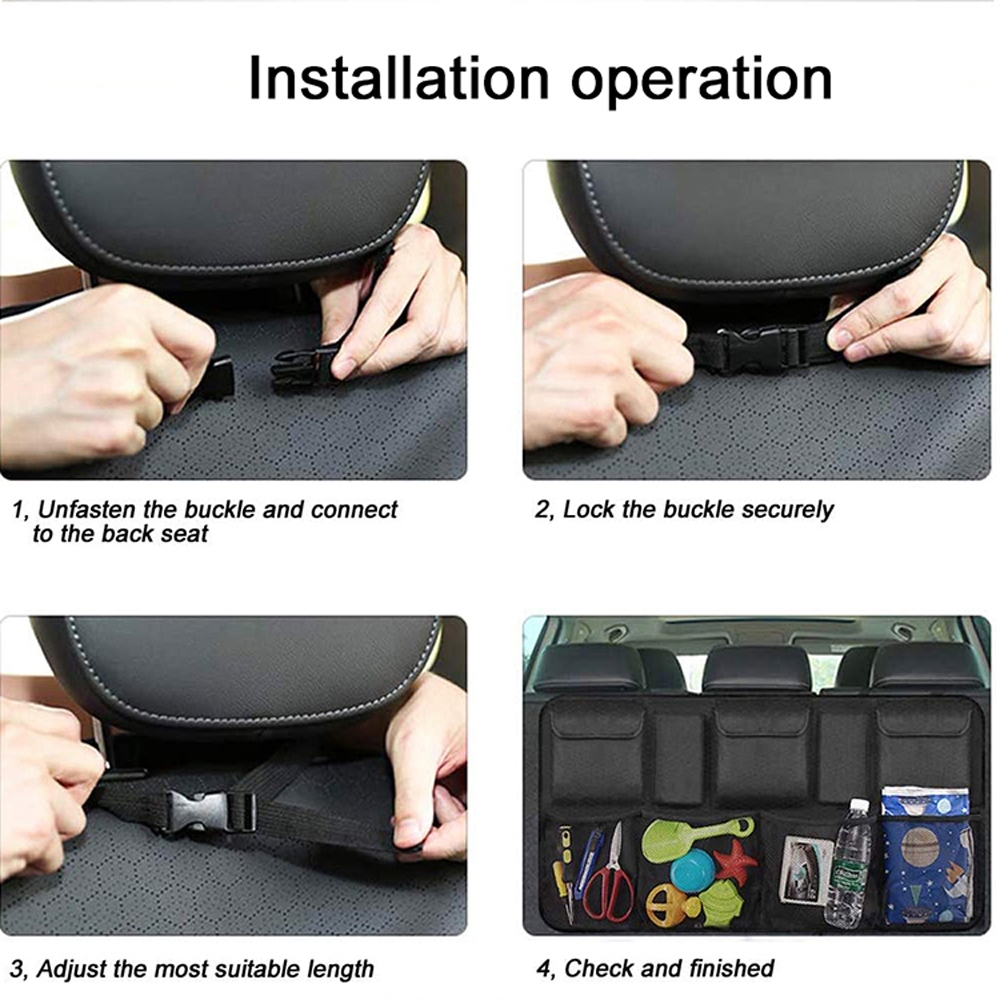 Installation operation

1, Unfasten the buckle and connect to the back seat

2, Lock the buckle securely

3, Adjust the most suitable length

4, Check and finished