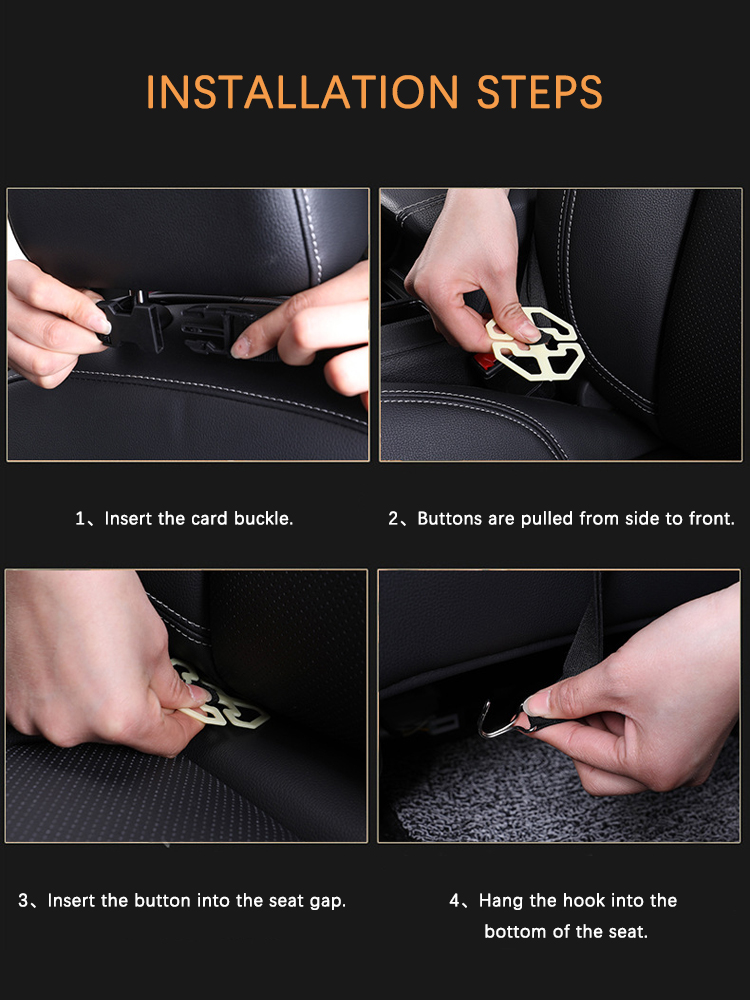 INSTALLATION STEPS

1、Insert the card buckle.

2、Buttons are pulled from side to front.

3、Insert the button into the seat gap.

4、Hang the hook into the bottom of the seat.