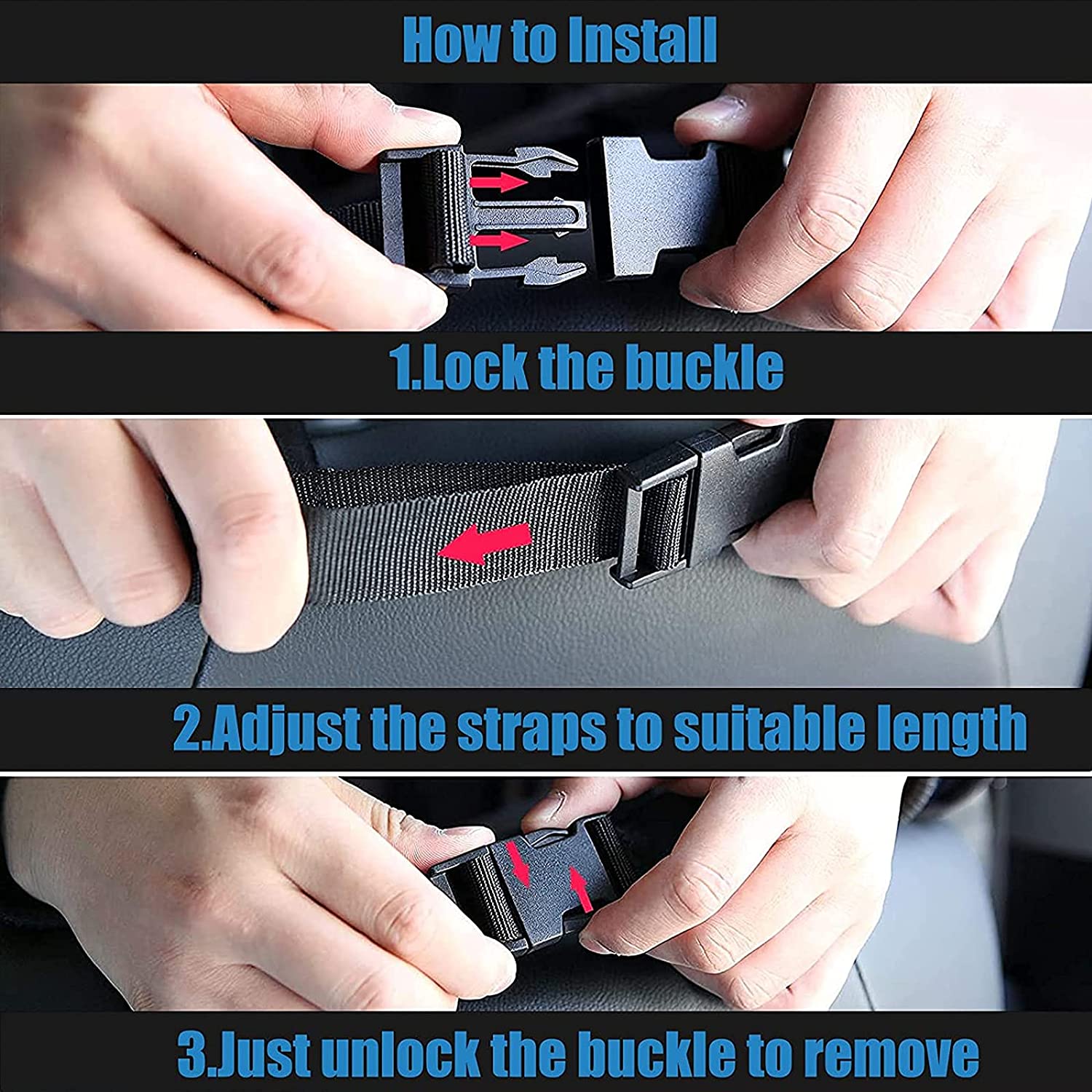 How to Install

1.Lock the buckle

2.Adjust the straps to suitable length

3.Just unlock the buckle to remove