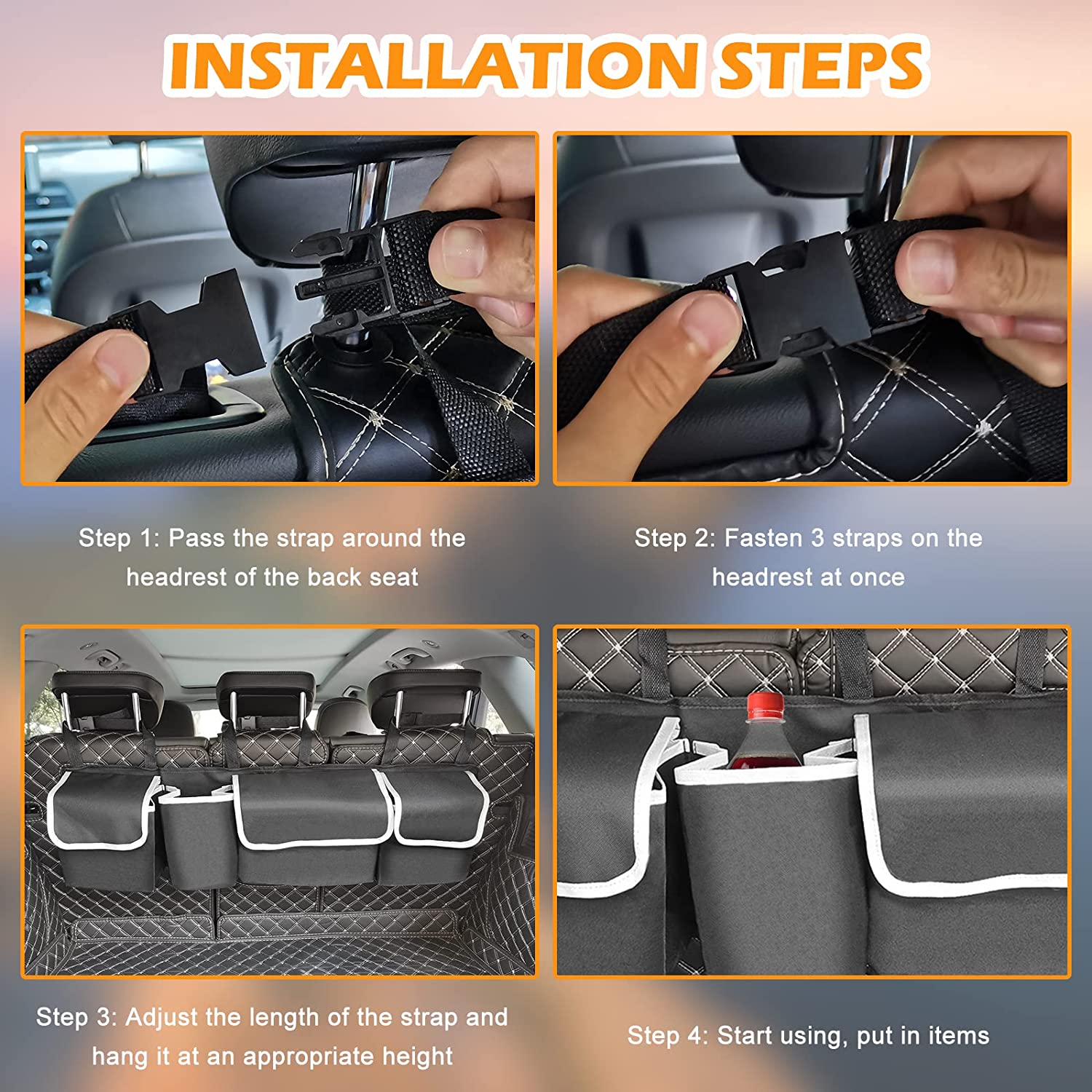 INSTALLATION STEPS

Step 1: Pass the strap around the headrest of the back seat

Step 2: Fasten 3 straps on the headrest at once

Step 3: Adjust the length of the strap and hang it at an appropriate height

Step 4: Start using, put in items