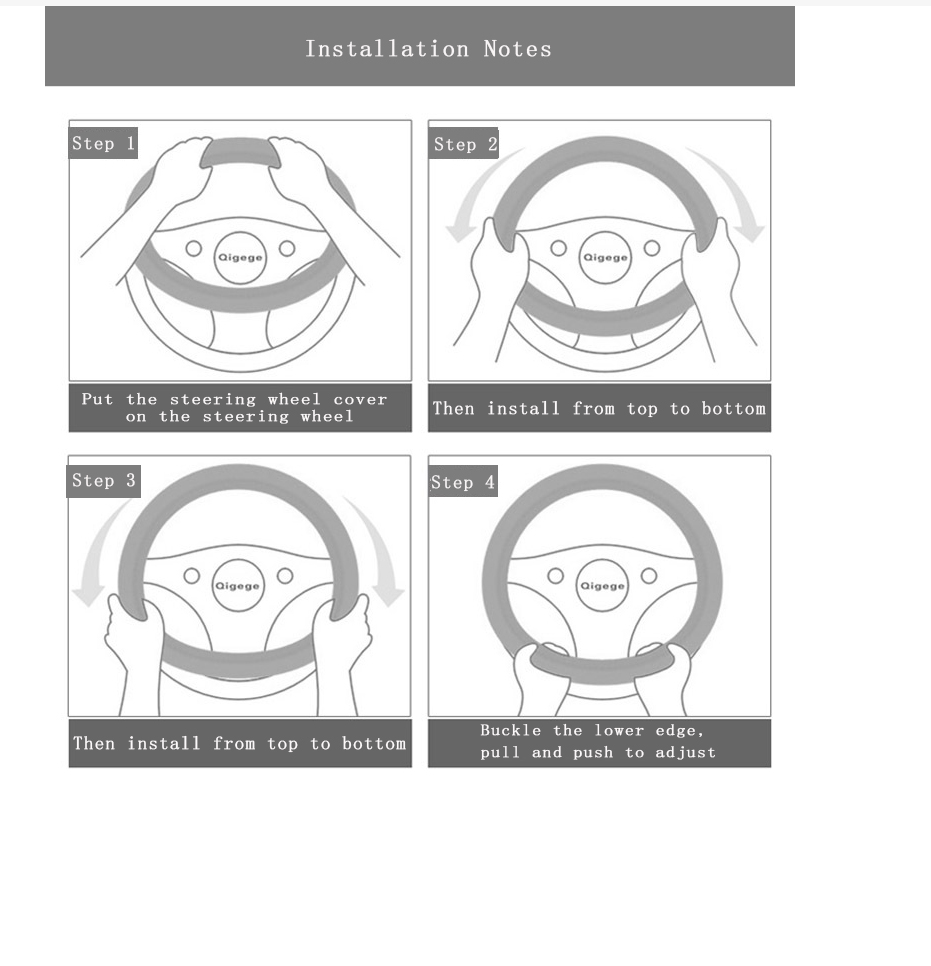 Installation Notes

Step 1

Qigege

Put the steering wheel cover on the steering wheel

Step 2

Qigege

Then install from top to bottom

Step 3

Qigege

Then install from top to bottom

Step 4

Qigege

Buckle the lower edge, pull and push to adjust