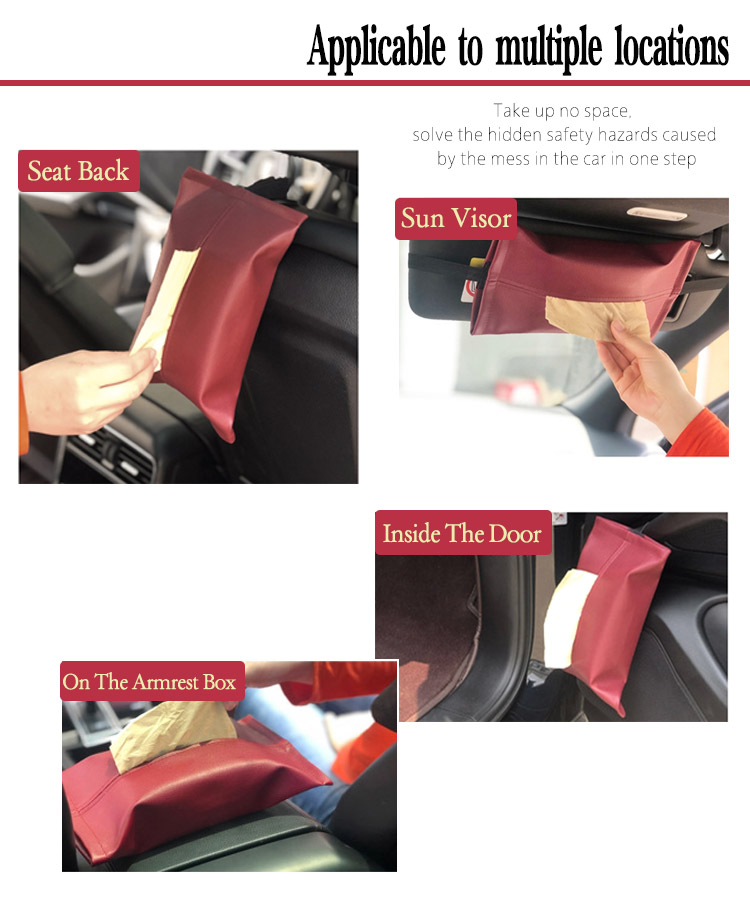 Applicable to multiple locations

Take up no space,
solve the hidden safety hazards caused
by the mess in the car in one step

Seat Back

Sun Visor

Inside The Door

On The Armrest Box