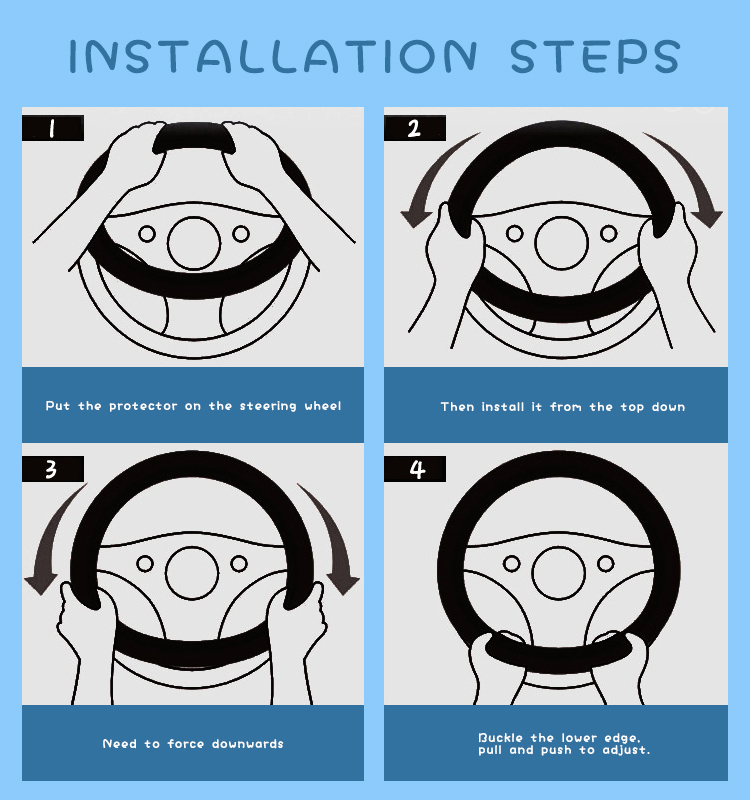 INSTALLATION STEPS

1

Put the protector on the steering wheel

2

Then install it from the top down

3

Need to force downwards

4

Buckle the lower edge, pull and push to adjust.